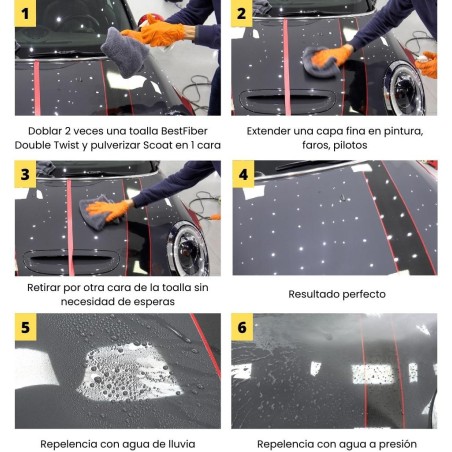 1

Doblar 2 veces una toalla BestFiber Double Twist y pulverizar Scoat en 1 cara

2

Extender una capa fina en pintura, faros, pilotos

3

Retirar por otra cara de la toalla sin necesidad de esperas

4

Resultado perfecto

5

Repelencia con agua de lluvia

6

Repelencia con agua a presión